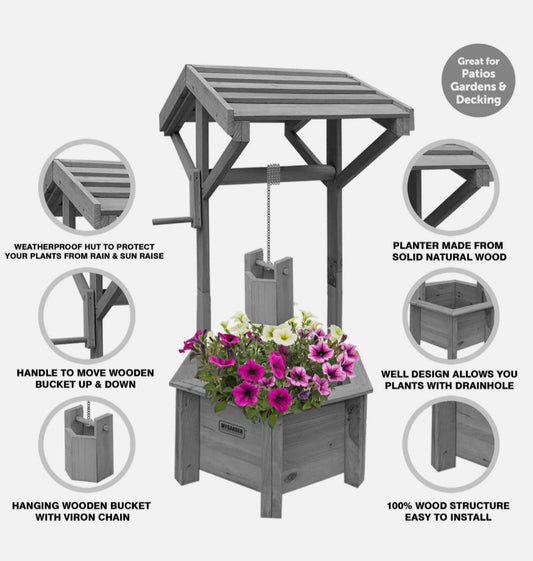 Great for Patios Gardens & Decking

WEATHERPROOF HUT TO PROTECT YOUR PLANTS FROM RAIN & SUN RAISE

HANDLE TO MOVE WOODEN BUCKET UP & DOWN

HANGING WOODEN BUCKET WITH VIRON CHAIN

MYGARDEN

PLANTER MADE FROM SOLID NATURAL WOOD

WELL DESIGN ALLOWS YOU PLANTS WITH DRAINHOLE

100% WOOD STRUCTURE EASY TO INSTALL